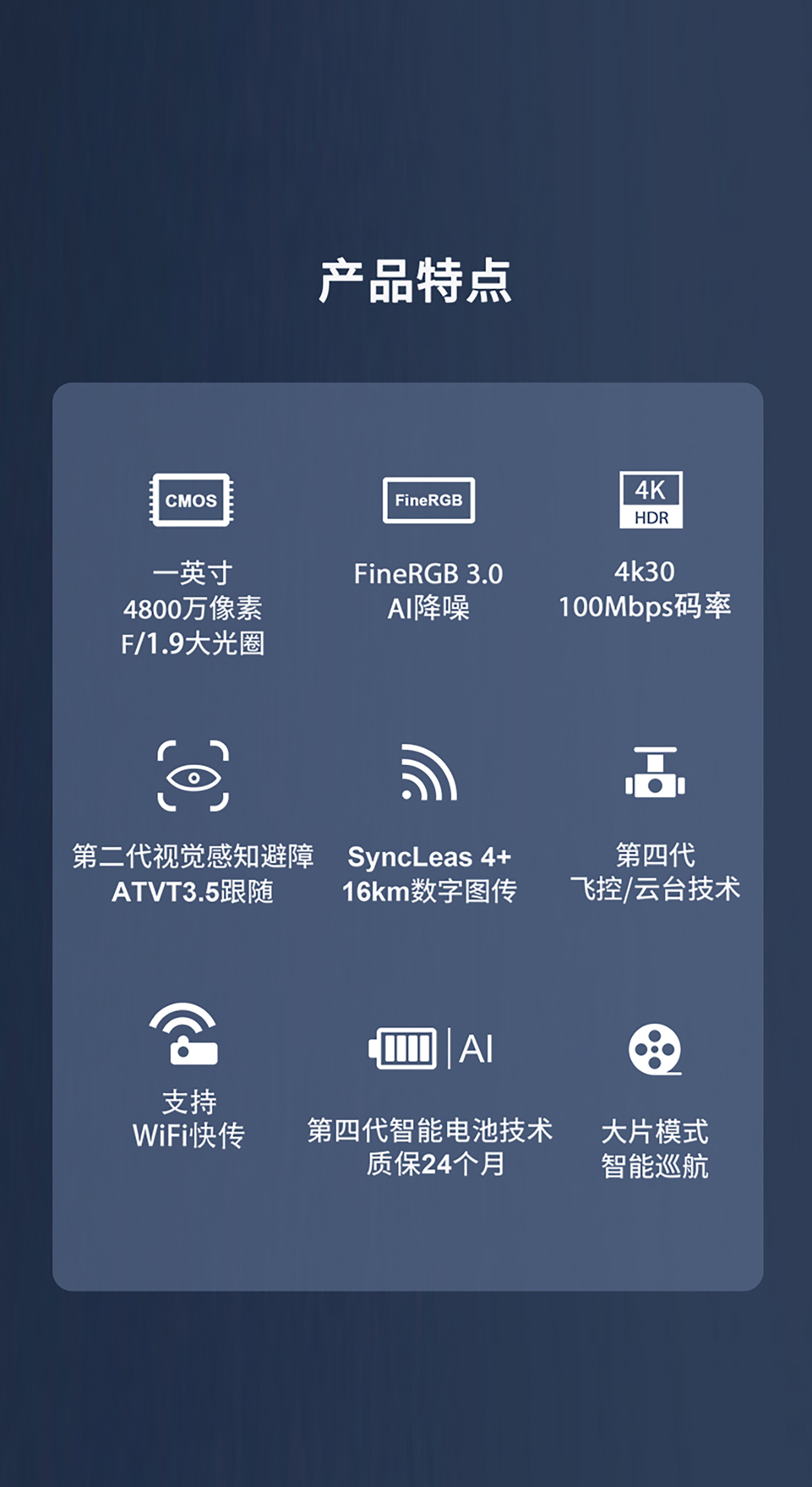 产品特点

CMOS

一英寸
4800万像素
F/1.9大光圈

FineRGB

FineRGB 3.0
AI降噪

4K
HDR

4k30
100Mbps码率

第二代视觉感知避障
ATVT3.5跟随

SyncLeas 4+
16km数字图传

第四代
飞控/云台技术

支持
WiFi快传

AI

第四代智能电池技术
质保24个月

大片模式
智能巡航